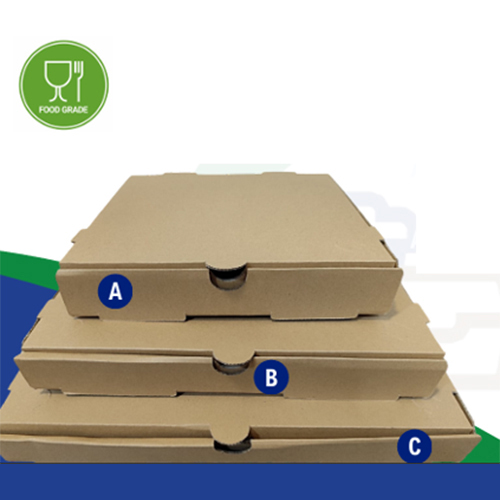 FOOD GRADE

A

B

C